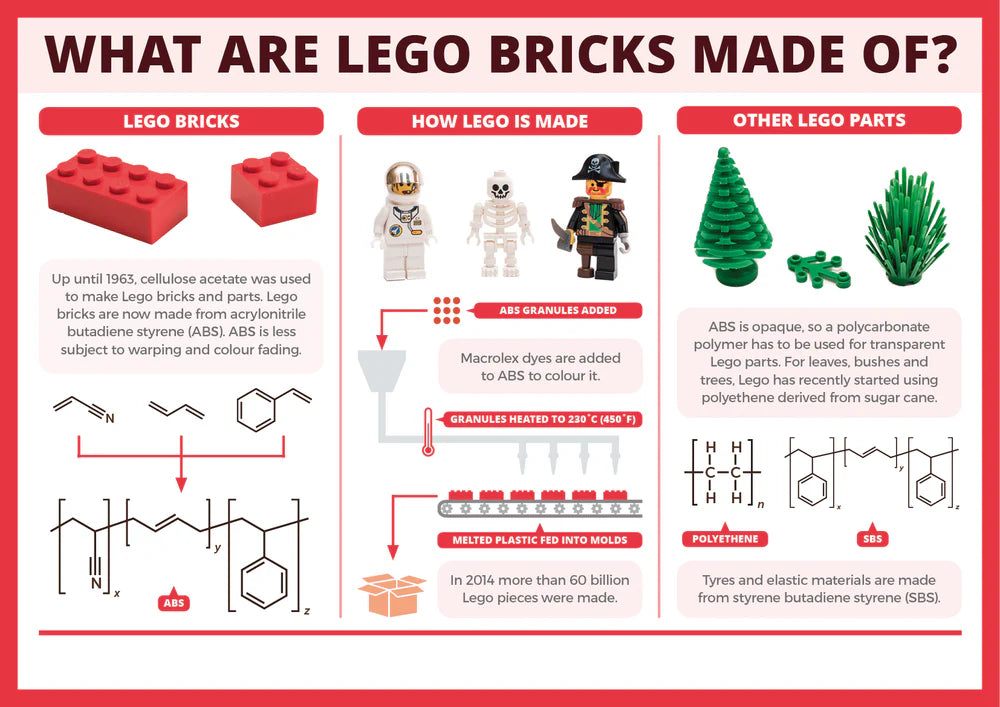 WHAT ARE LEGO BRICKS MADE OF?

LEGO BRICKS

Up until 1963, cellulose acetate was used to make Lego bricks and parts. Lego bricks are now made from acrylonitrile butadiene styrene (ABS). ABS is less subject to warping and colour fading.

N

N

x

y

z

ABS

HOW LEGO IS MADE

ABS GRANULES ADDED

Macrolex dyes are added to ABS to colour it.

GRANULES HEATED TO 230˚C (450˚F)

MELTED PLASTIC FED INTO MOLDS

In 2014 more than 60 billion Lego pieces were made.

OTHER LEGO PARTS

ABS is opaque, so a polycarbonate polymer has to be used for transparent Lego parts. For leaves, bushes and trees, Lego has recently started using polyethene derived from sugar cane.

H H
C C
H H
n

x y z

POLYETHENE

SBS

Tyres and elastic materials are made from styrene butadiene styrene (SBS).